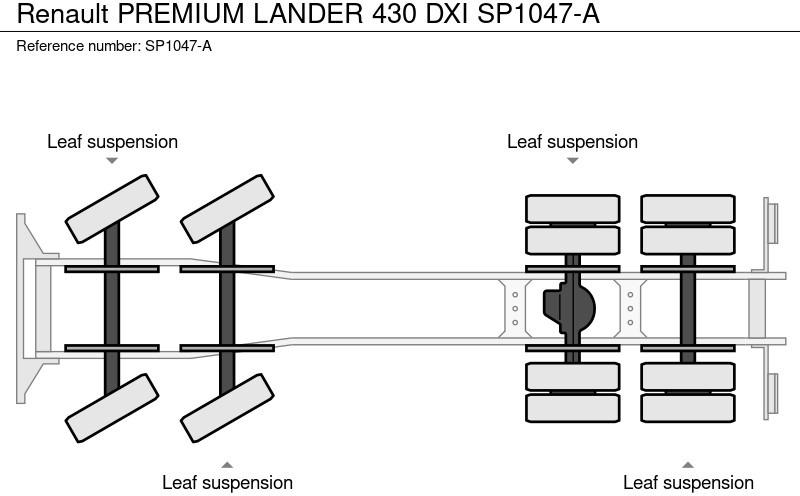 Renault PREMIUM LANDER 430 DXI SP1047-A

Reference number: SP1047-A

Leaf suspension

Leaf suspension

Leaf suspension

Leaf suspension