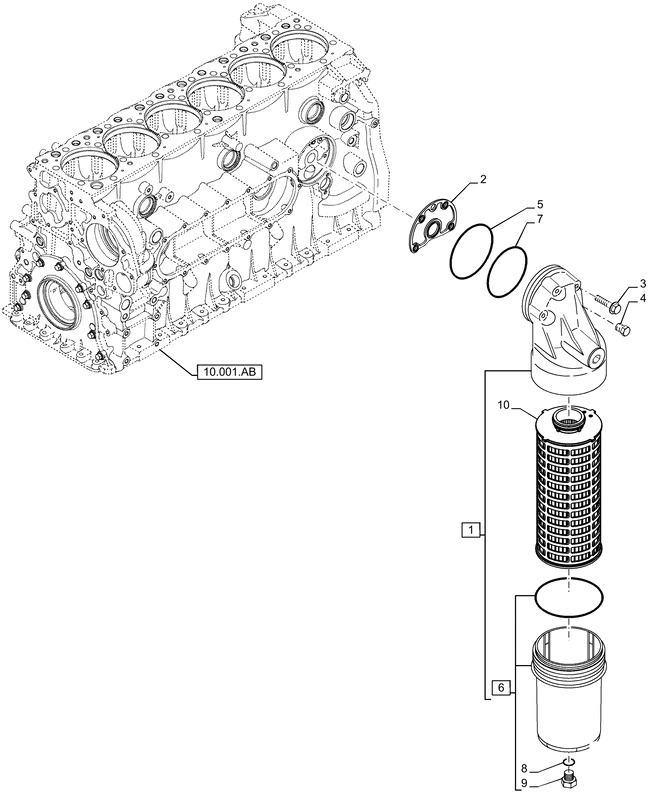 2
5
7
3
4
10.001.AB
10
1
6
8
9