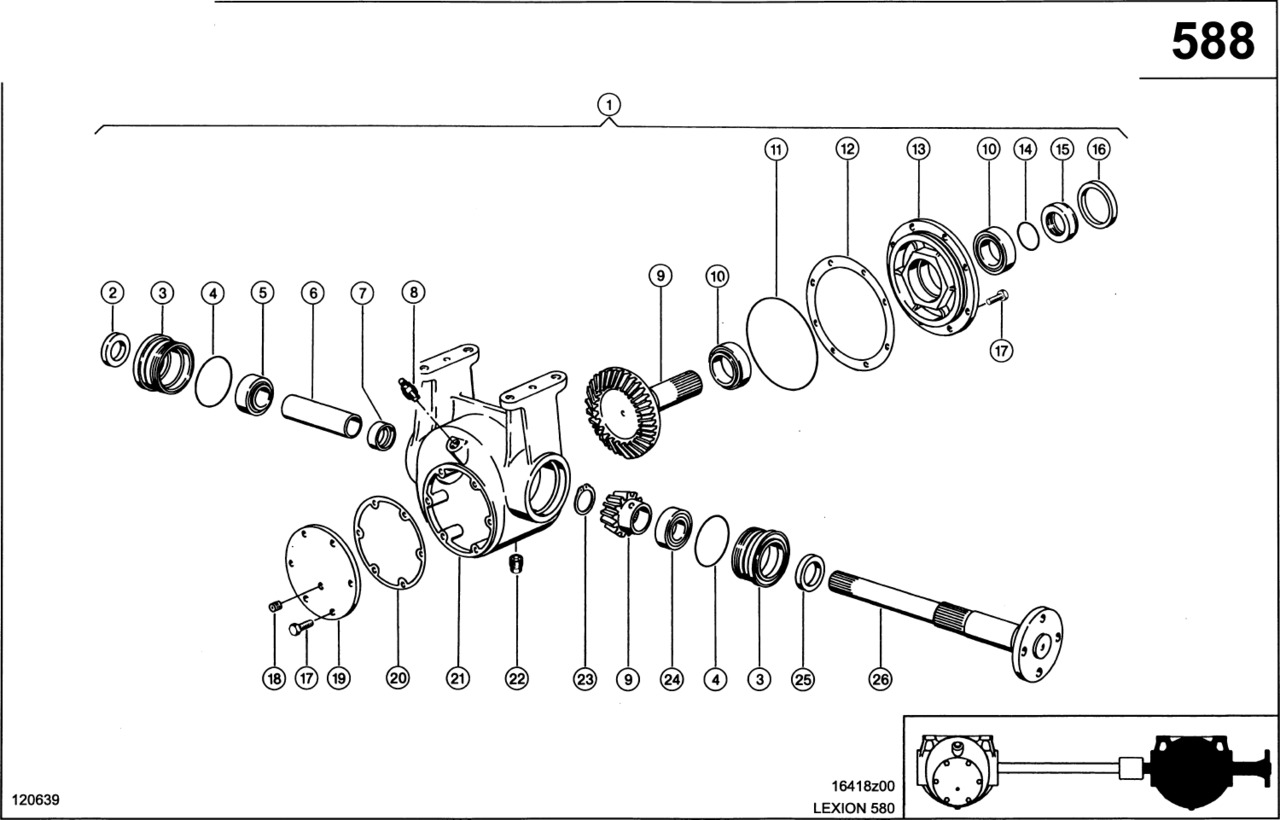 588

1

11 12 13 10 14 15 16

2 3 4 5 6 7 8 9 10

17

18 17 19 20 21 22 23 9 24 4 3 25 26

120639

16418z00
LEXION 580